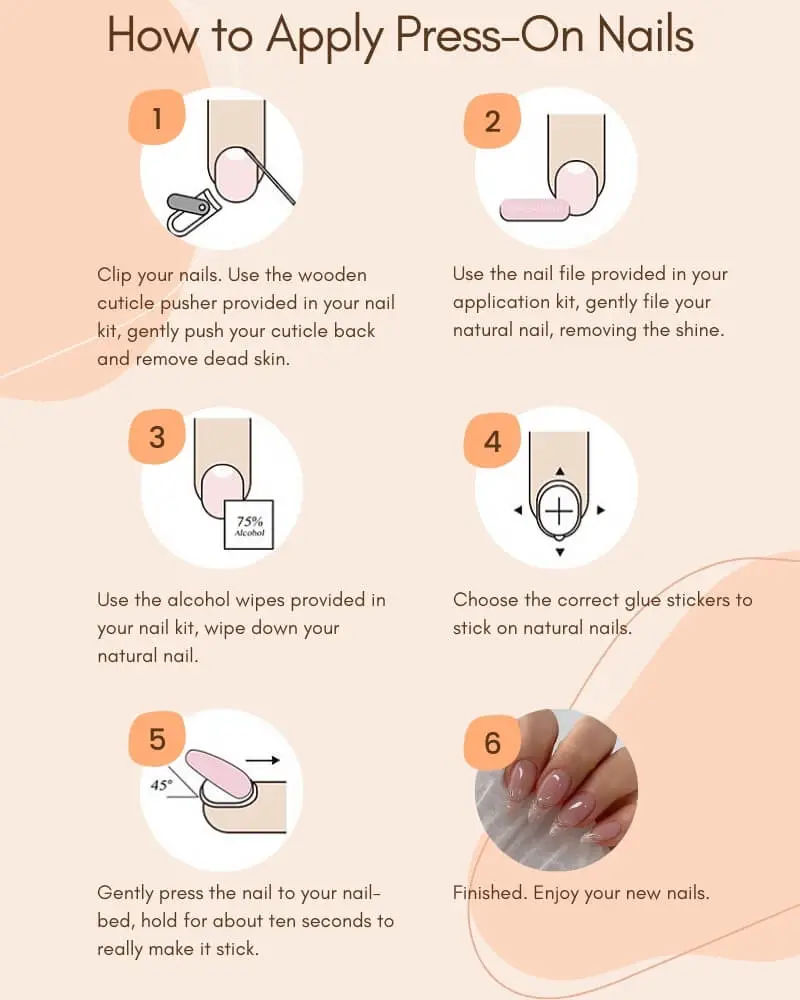 How to Apply Press-On Nails

1

Clip your nails. Use the wooden cuticle pusher provided in your nail kit, gently push your cuticle back and remove dead skin.

2

Use the nail file provided in your application kit, gently file your natural nail, removing the shine.

3

75% Alcohol

Use the alcohol wipes provided in your nail kit, wipe down your natural nail.

4

Choose the correct glue stickers to stick on natural nails.

5

45°

Gently press the nail to your nail-bed, hold for about ten seconds to really make it stick.

6

Finished. Enjoy your new nails.